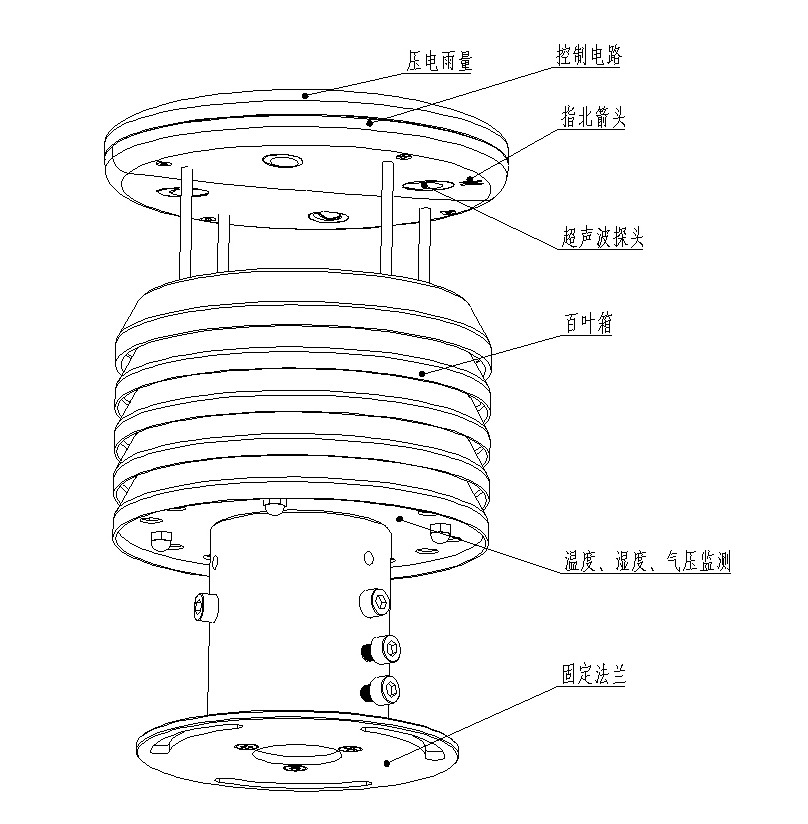 压电雨量

控制电路

指北箭头

超声波探头

百叶箱

温度、湿度、气压监测

固定法兰